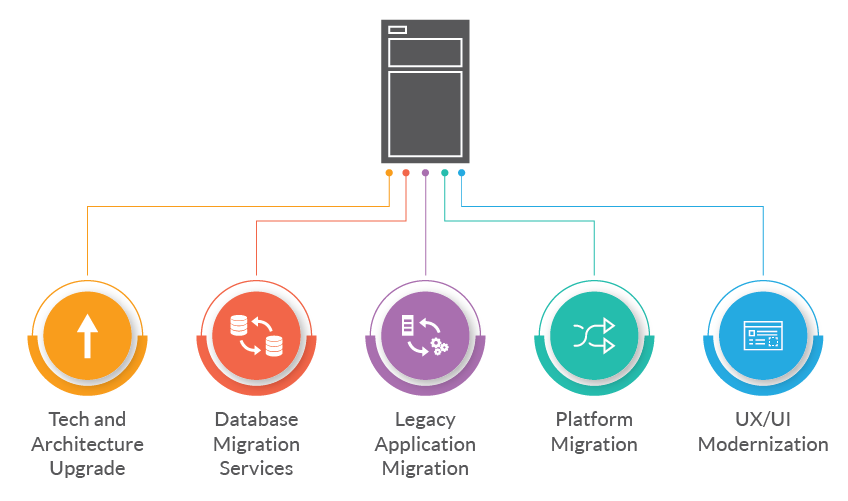 Tech and Architecture Upgrade

Database Migration Services

Legacy Application Migration

Platform Migration

UX/UI Modernization