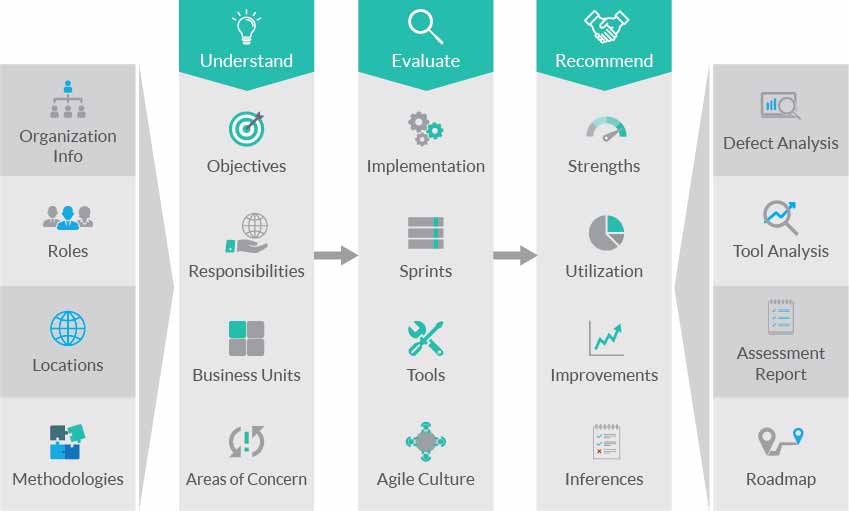 Organization Info

Roles

Locations

Methodologies

Understand

Objectives

Responsibilities

Business Units

Areas of Concern

Evaluate

Implementation

Sprints

Tools

Agile Culture

Recommend

Strengths

Utilization

Improvements

Inferences

Defect Analysis

Tool Analysis

Assessment Report

Roadmap